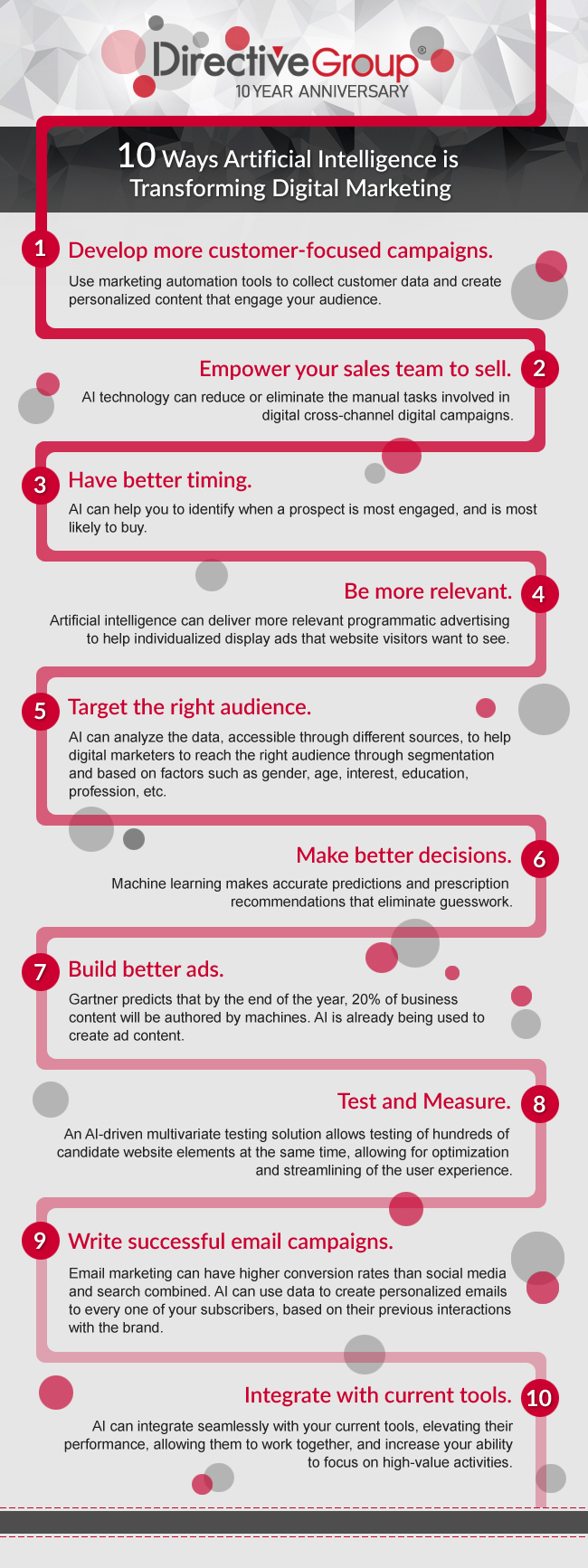 DirectiveGroup®
10 YEAR ANNIVERSARY

10 Ways Artificial Intelligence is Transforming Digital Marketing

1
Develop more customer-focused campaigns.
Use marketing automation tools to collect customer data and create personalized content that engage your audience.

2
Empower your sales team to sell.
AI technology can reduce or eliminate the manual tasks involved in digital cross-channel digital campaigns.

3
Have better timing.
AI can help you to identify when a prospect is most engaged, and is most likely to buy.

4
Be more relevant.
Artificial intelligence can deliver more relevant programmatic advertising to help individualized display ads that website visitors want to see.

5
Target the right audience.
AI can analyze the data, accessible through different sources, to help digital marketers to reach the right audience through segmentation and based on factors such as gender, age, interest, education, profession, etc.

6
Make better decisions.
Machine learning makes accurate predictions and prescription recommendations that eliminate guesswork.

7
Build better ads.
Gartner predicts that by the end of the year, 20% of business content will be authored by machines. AI is already being used to create ad content.

8
Test and Measure.
An AI-driven multivariate testing solution allows testing of hundreds of candidate website elements at the same time, allowing for optimization and streamlining of the user experience.

9
Write successful email campaigns.
Email marketing can have higher conversion rates than social media and search combined. AI can use data to create personalized emails to every one of your subscribers, based on their previous interactions with the brand.

10
Integrate with current tools.
AI can integrate seamlessly with your current tools, elevating their performance, allowing them to work together, and increase your ability to focus on high-value activities.